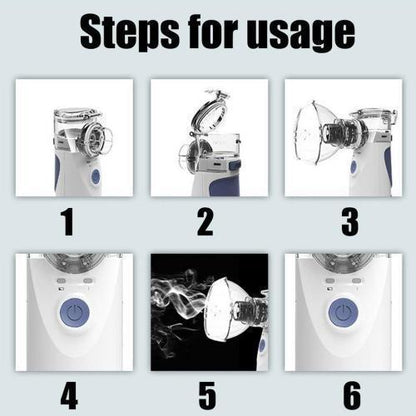 Steps for usage

1

2

3

4

5

6