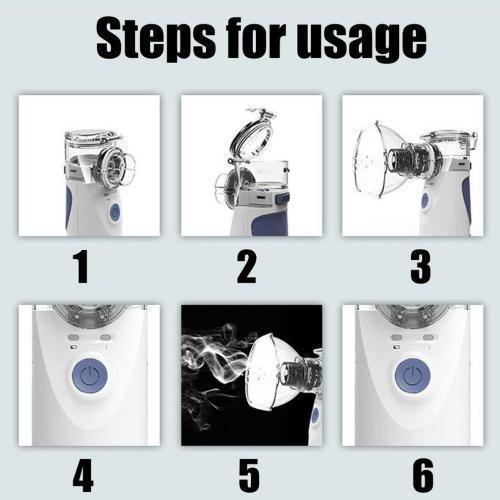 Steps for usage

1

2

3

4

5

6