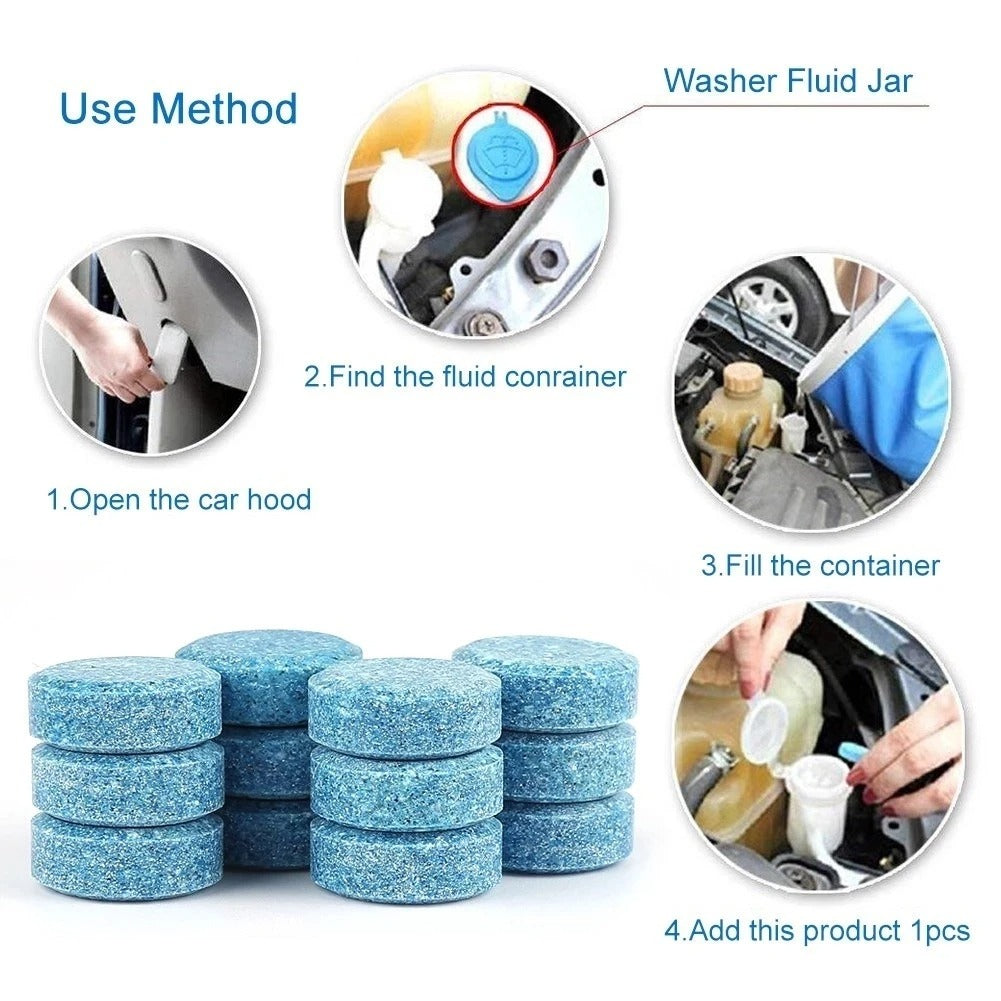 Use Method

Washer Fluid Jar

2.Find the fluid conrainer

1.Open the car hood

3.Fill the container

4.Add this product 1pcs