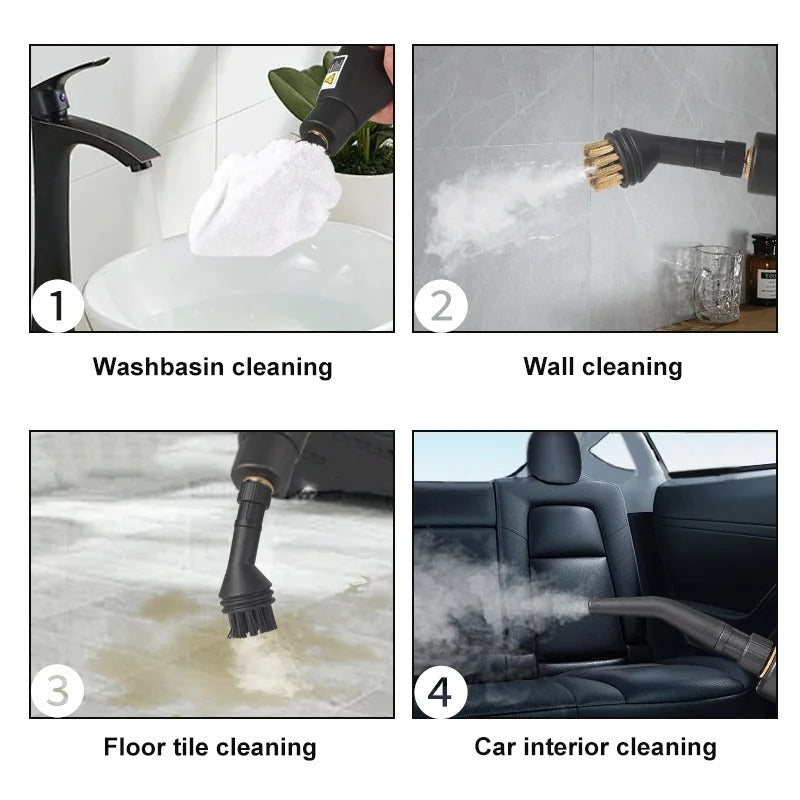 1

Washbasin cleaning

2

Wall cleaning

3

Floor tile cleaning

4

Car interior cleaning