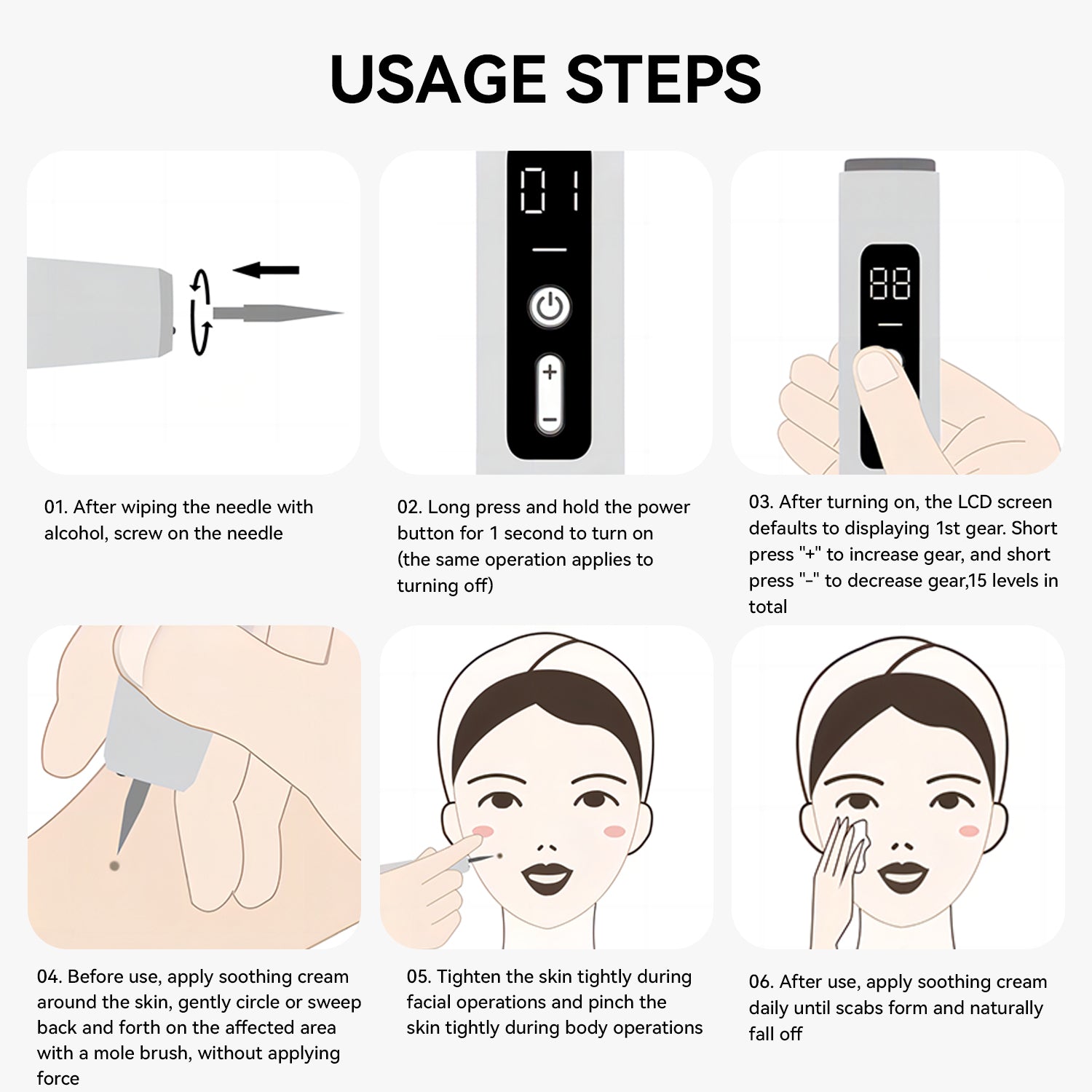 USAGE STEPS

01

+

−

88

01. After wiping the needle with alcohol, screw on the needle

02. Long press and hold the power button for 1 second to turn on (the same operation applies to turning off)

03. After turning on, the LCD screen defaults to displaying 1st gear. Short press "+" to increase gear, and short press "-" to decrease gear,15 levels in total

04. Before use, apply soothing cream around the skin, gently circle or sweep back and forth on the affected area with a mole brush, without applying force

05. Tighten the skin tightly during facial operations and pinch the skin tightly during body operations

06. After use, apply soothing cream daily until scabs form and naturally fall off