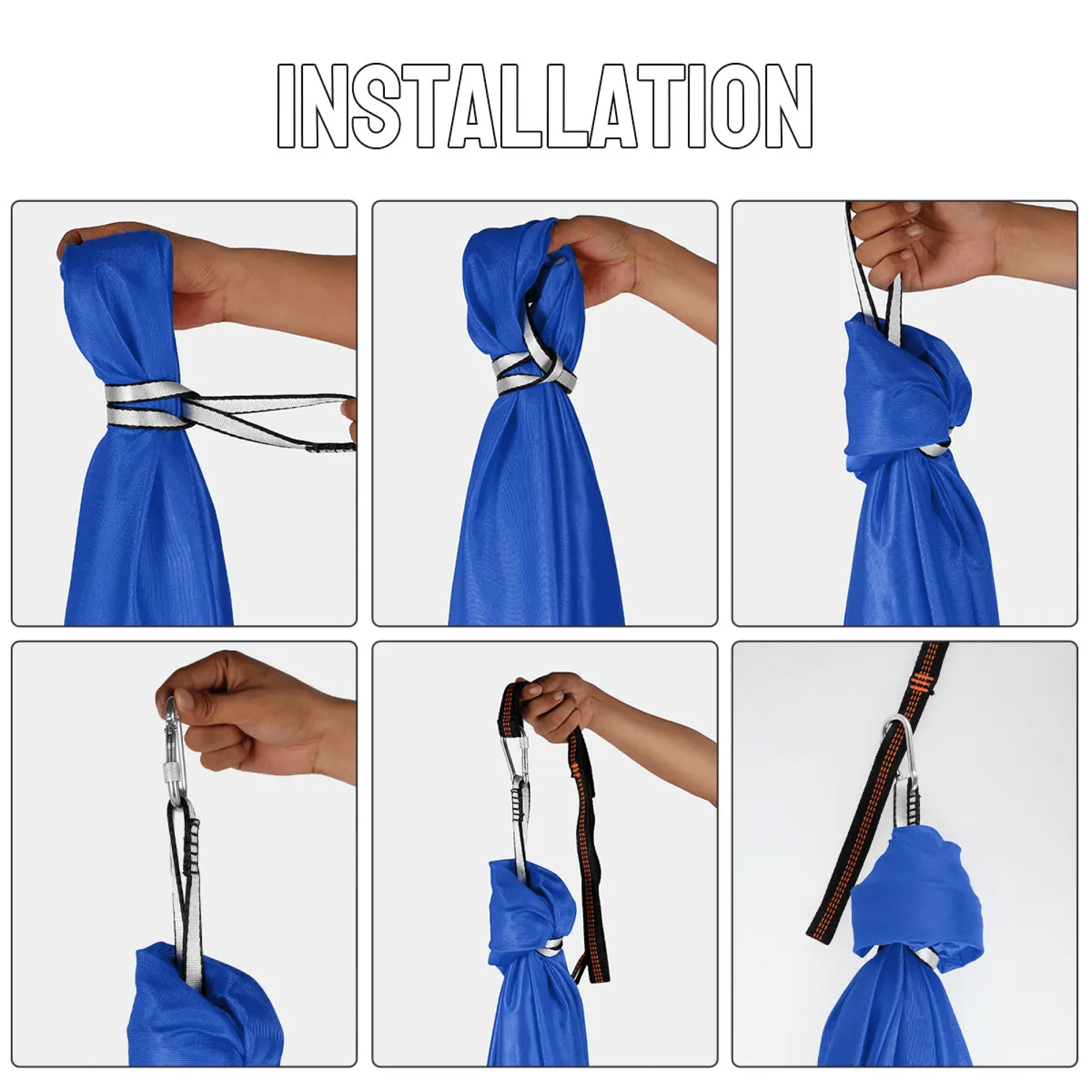 INSTALLATION