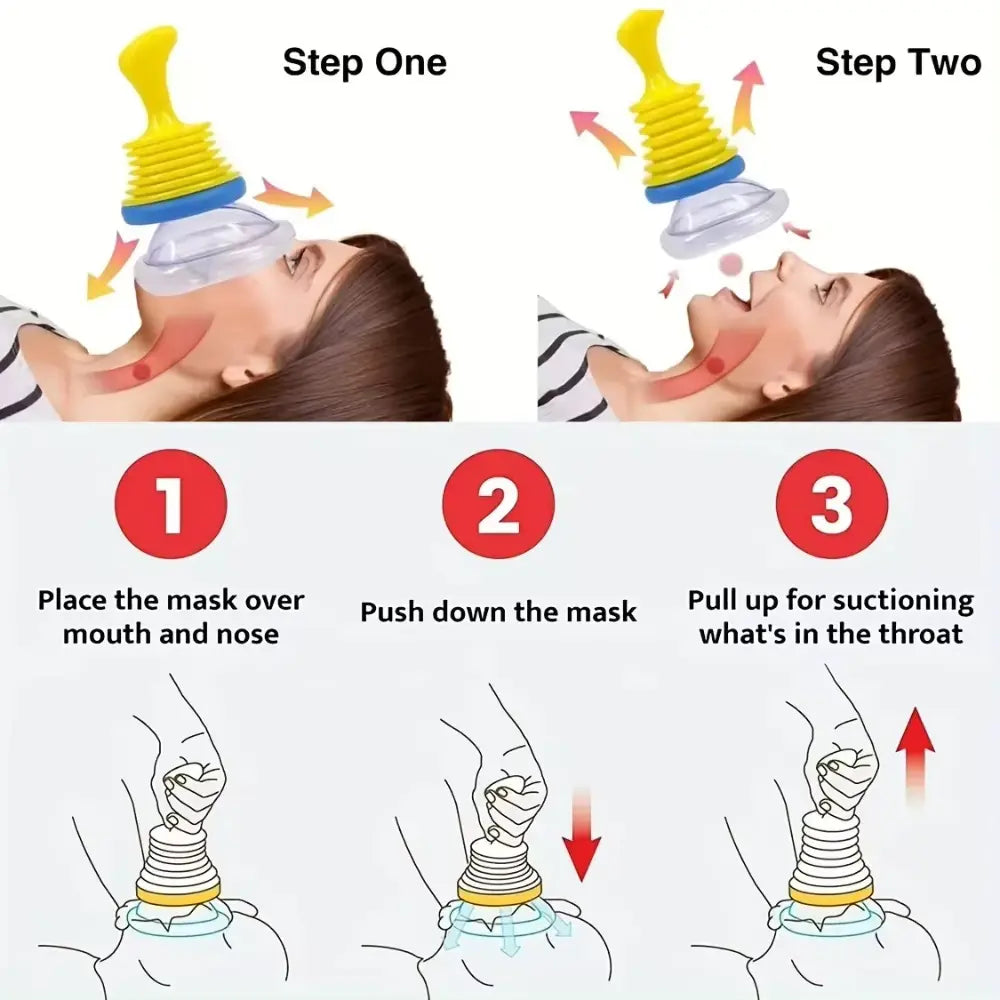 Step One

Step Two

1

Place the mask over mouth and nose

2

Push down the mask

3

Pull up for suctioning what's in the throat