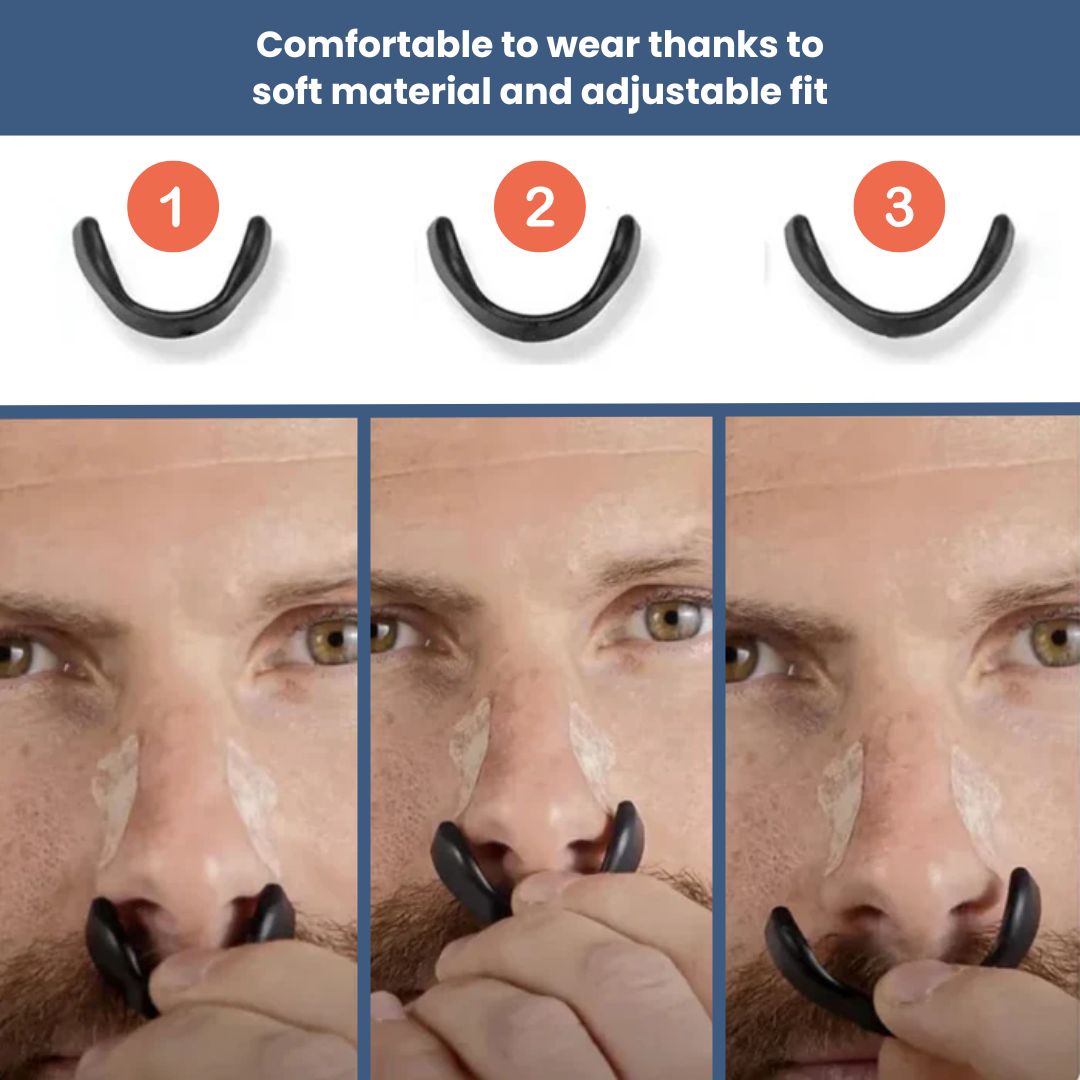 Comfortable to wear thanks to soft material and adjustable fit

1

2

3