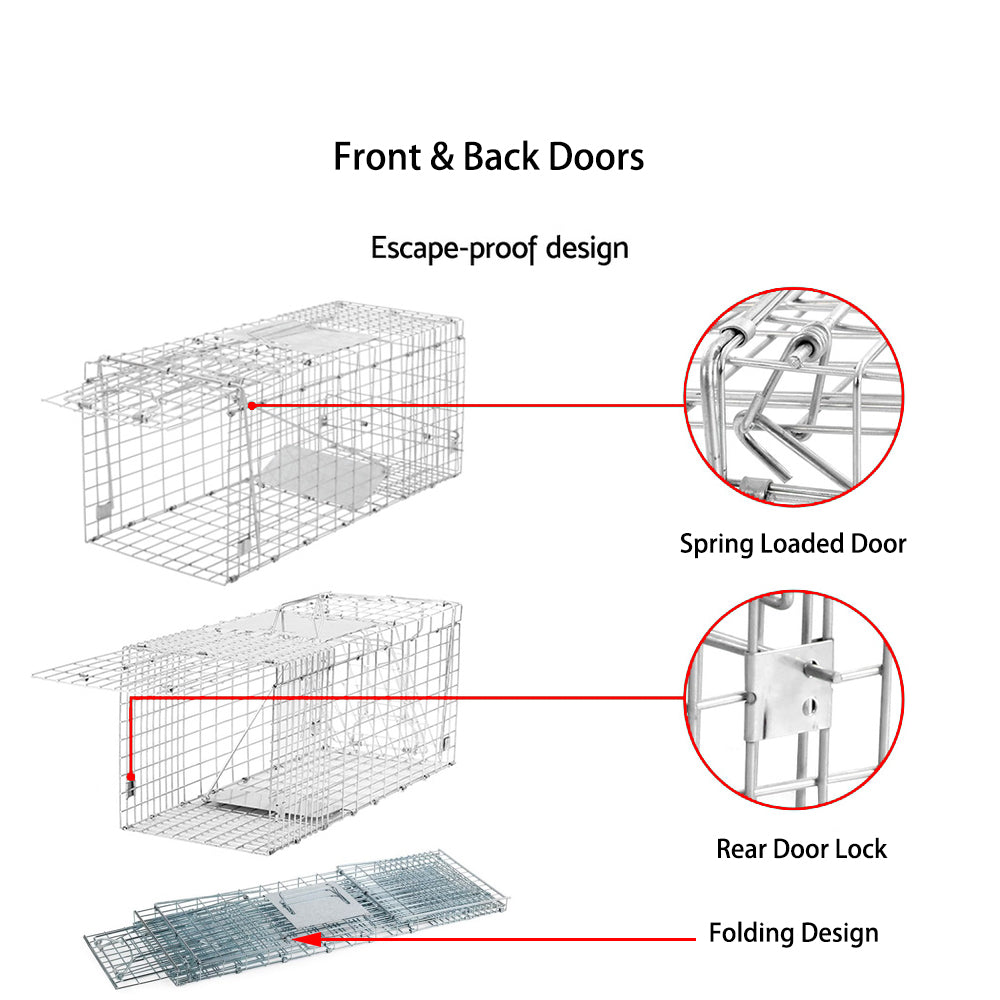 Front & Back Doors

Escape-proof design

Spring Loaded Door

Rear Door Lock

Folding Design