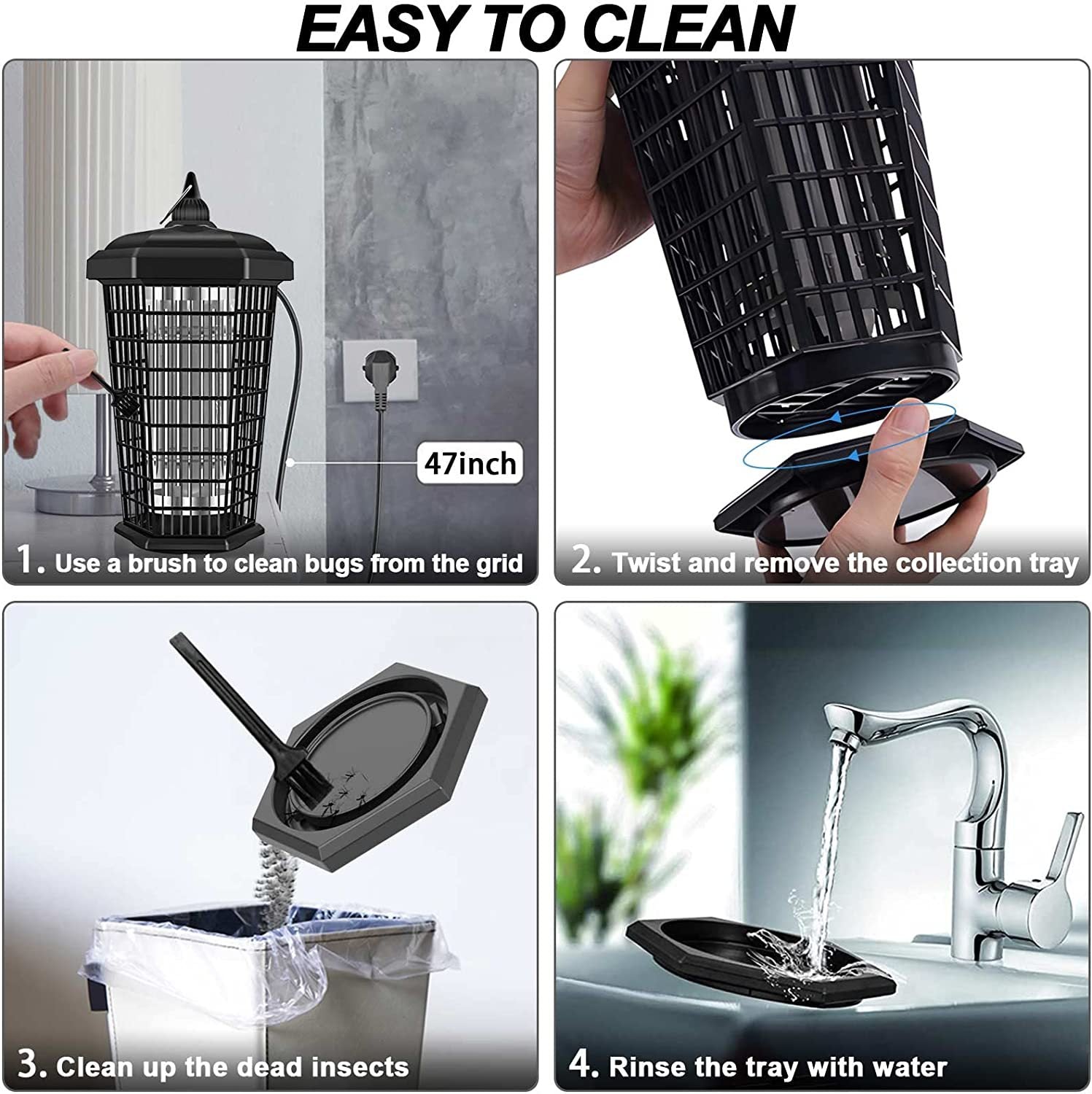 EASY TO CLEAN

47inch

1. Use a brush to clean bugs from the grid

2. Twist and remove the collection tray

3. Clean up the dead insects

4. Rinse the tray with water