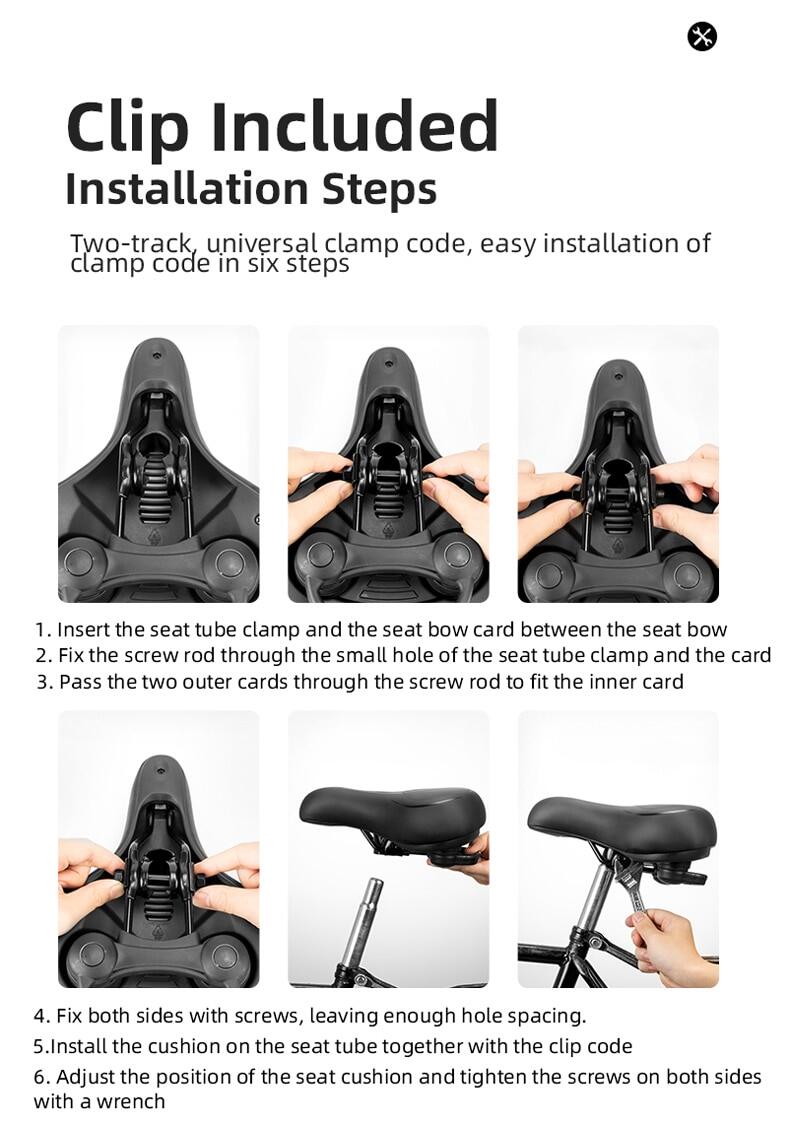 Clip Included
Installation Steps

Two-track, universal clamp code, easy installation of clamp code in six steps

1. Insert the seat tube clamp and the seat bow card between the seat bow
2. Fix the screw rod through the small hole of the seat tube clamp and the card
3. Pass the two outer cards through the screw rod to fit the inner card

4. Fix both sides with screws, leaving enough hole spacing.
5.Install the cushion on the seat tube together with the clip code
6. Adjust the position of the seat cushion and tighten the screws on both sides with a wrench