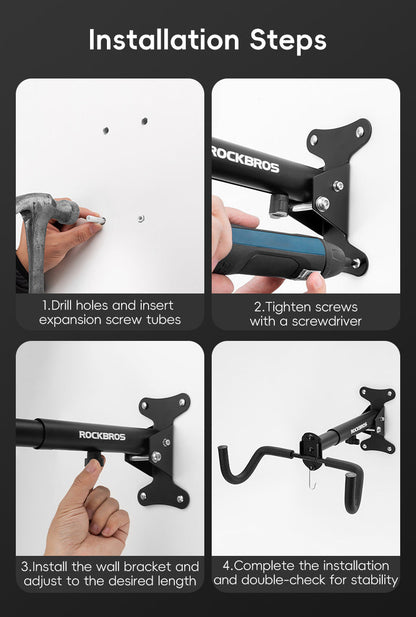 Installation Steps

1.Drill holes and insert expansion screw tubes

ROCKBROS

2.Tighten screws with a screwdriver

ROCKBROS

3.Install the wall bracket and adjust to the desired length

ROCKBROS

4.Complete the installation and double-check for stability