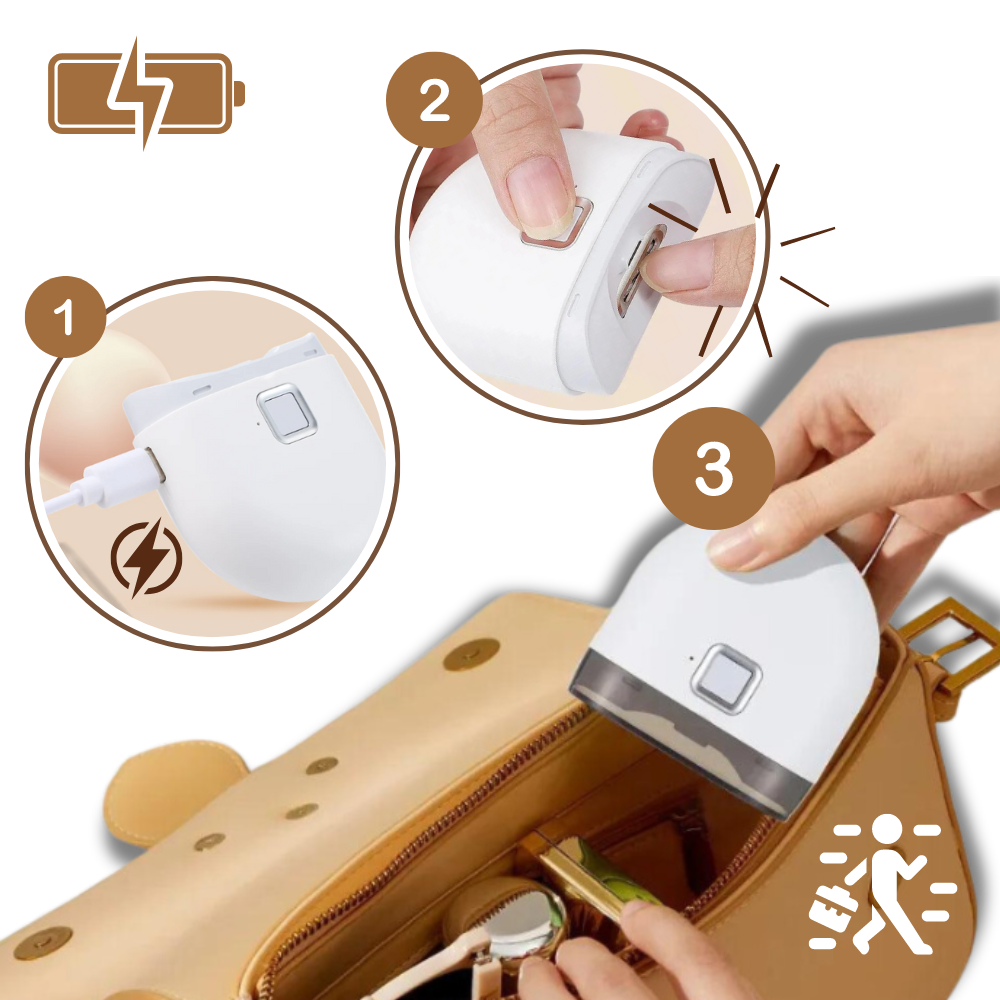 2

1

3