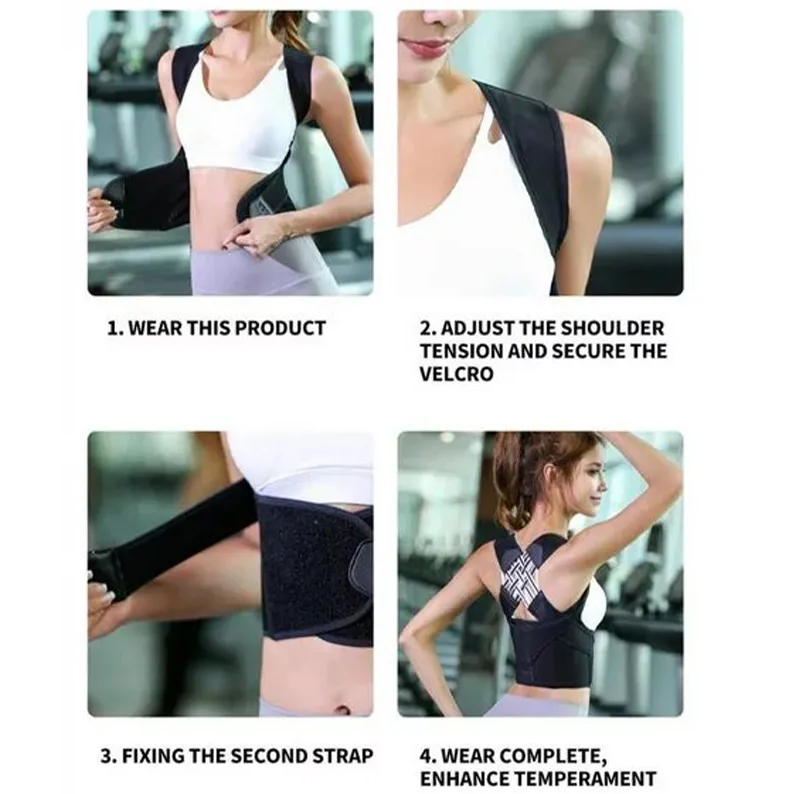 1. WEAR THIS PRODUCT

2. ADJUST THE SHOULDER TENSION AND SECURE THE VELCRO

3. FIXING THE SECOND STRAP

4. WEAR COMPLETE, ENHANCE TEMPERAMENT