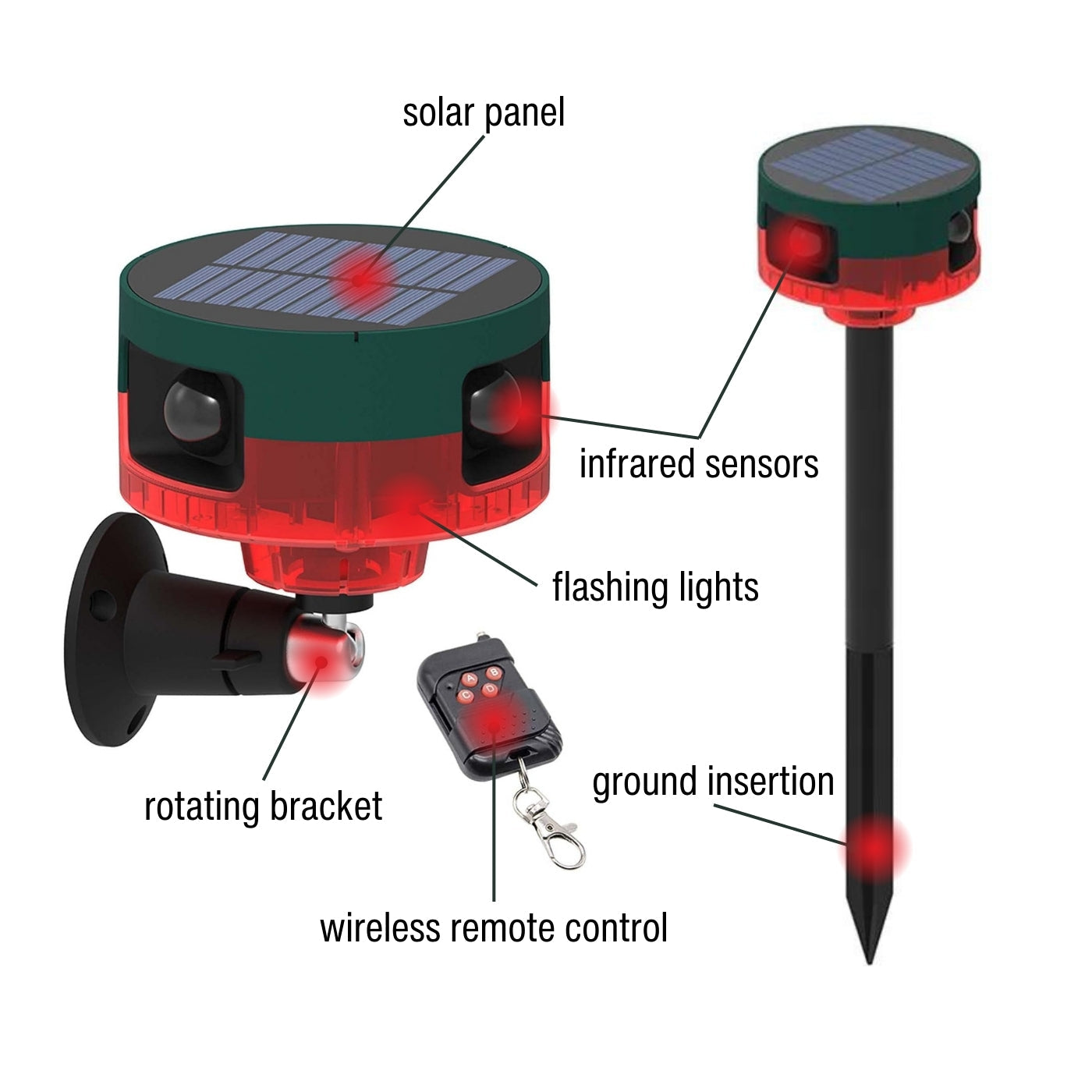 solar panel

infrared sensors

flashing lights

A B C D

rotating bracket

ground insertion

wireless remote control