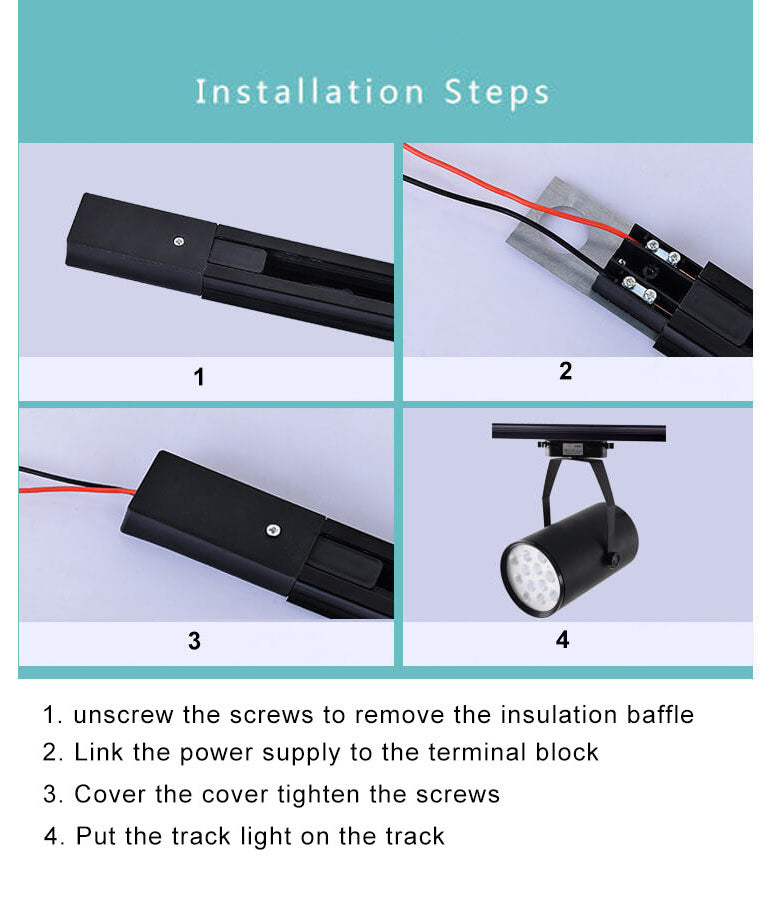 Installation Steps

1

2

3

4

1. unscrew the screws to remove the insulation baffle
2. Link the power supply to the terminal block
3. Cover the cover tighten the screws
4. Put the track light on the track