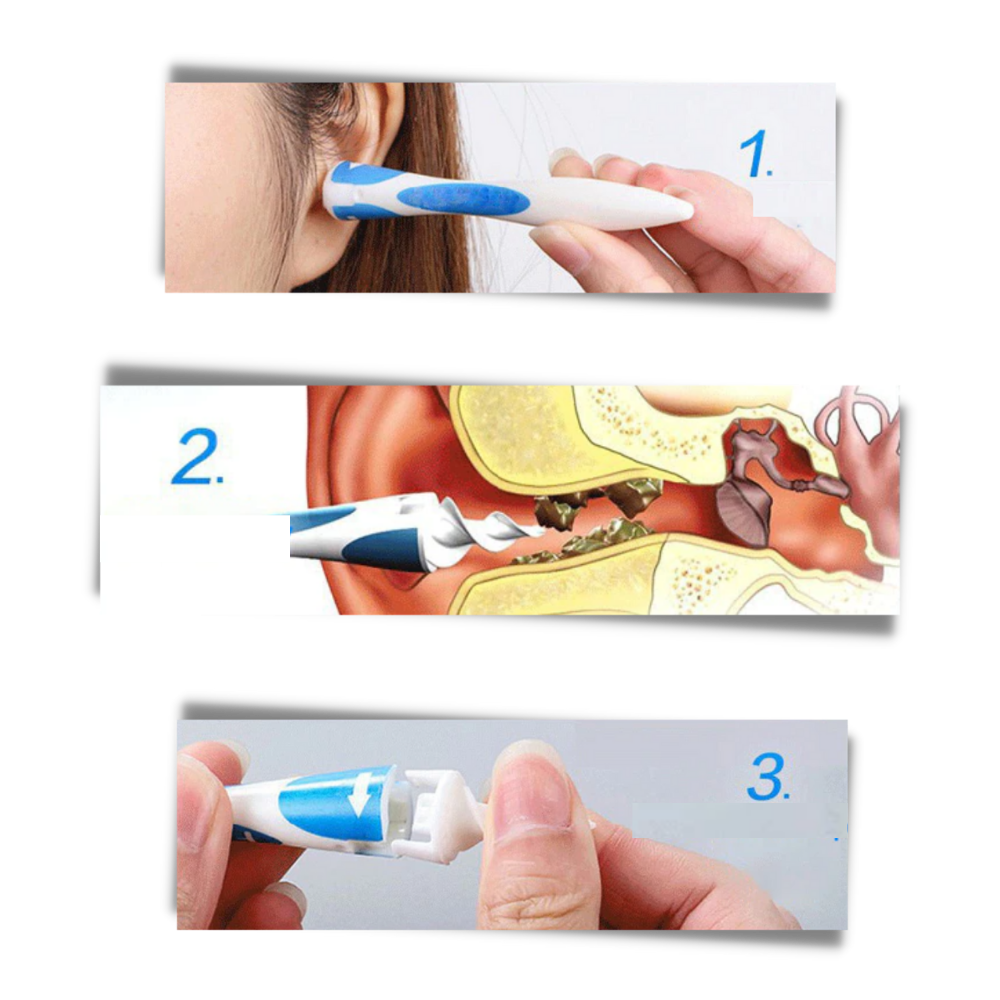 1.

2.

3.